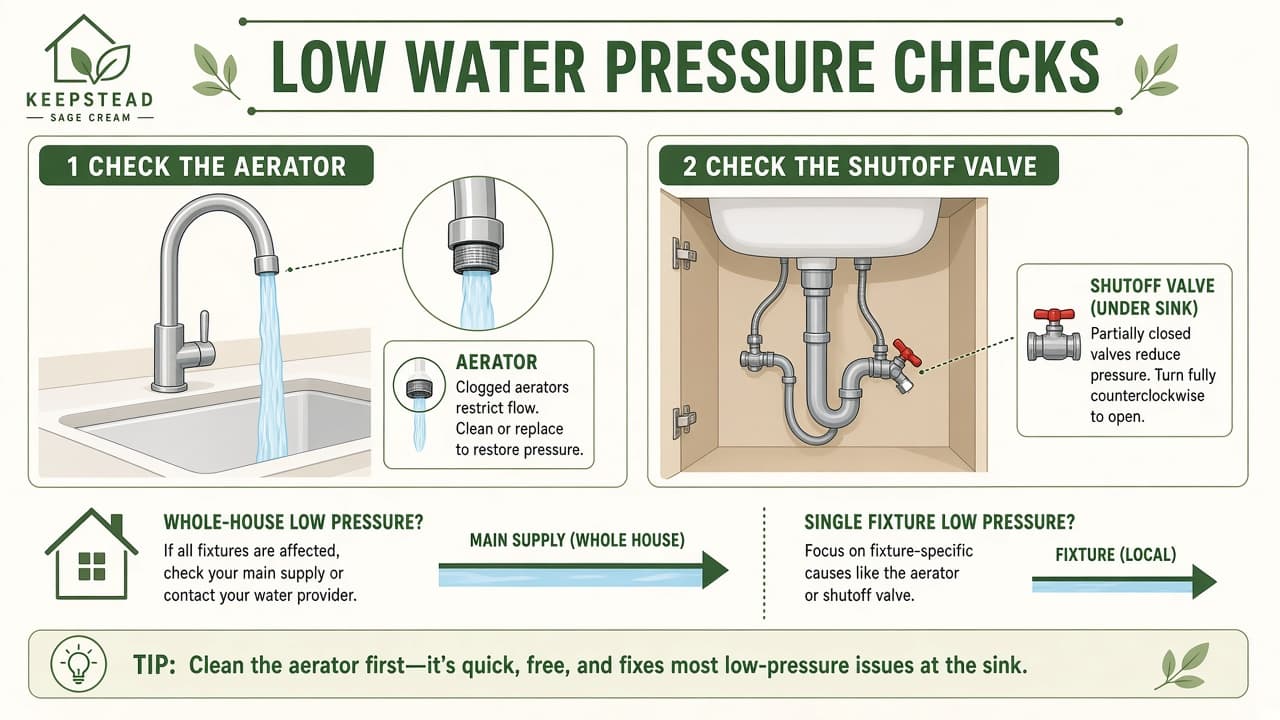 KEEPSTEAD
SAGE CREAM

LOW WATER PRESSURE CHECKS

1 CHECK THE AERATOR

AERATOR
Clogged aerators restrict flow. Clean or replace to restore pressure.

2 CHECK THE SHUTOFF VALVE

SHUTOFF VALVE (UNDER SINK)
Partially closed valves reduce pressure. Turn fully counterclockwise to open.

WHOLE-HOUSE LOW PRESSURE?
If all fixtures are affected, check your main supply or contact your water provider.

MAIN SUPPLY (WHOLE HOUSE)

SINGLE FIXTURE LOW PRESSURE?
Focus on fixture-specific causes like the aerator or shutoff valve.

FIXTURE (LOCAL)

TIP: Clean the aerator first—it's quick, free, and fixes most low-pressure issues at the sink.